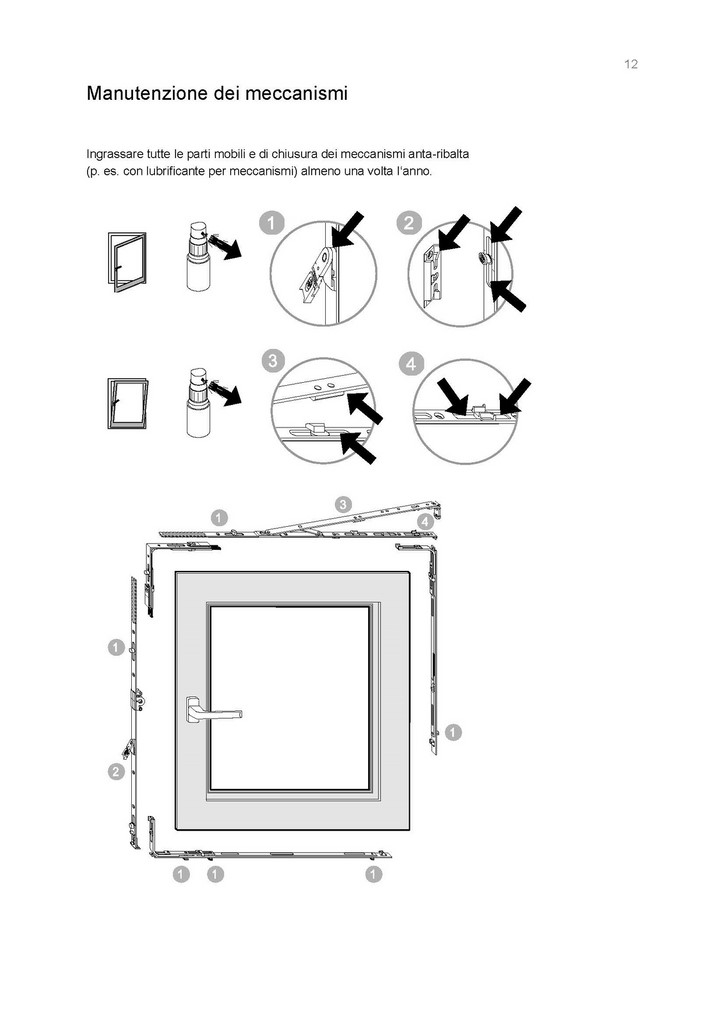 12

Manutenzione dei meccanismi

Ingrassare tutte le parti mobili e di chiusura dei meccanismi anta-ribalta (p. es. con lubrificante per meccanismi) almeno una volta l'anno.

1
2
3
4

1
3
4
1
1
2
1
1
1